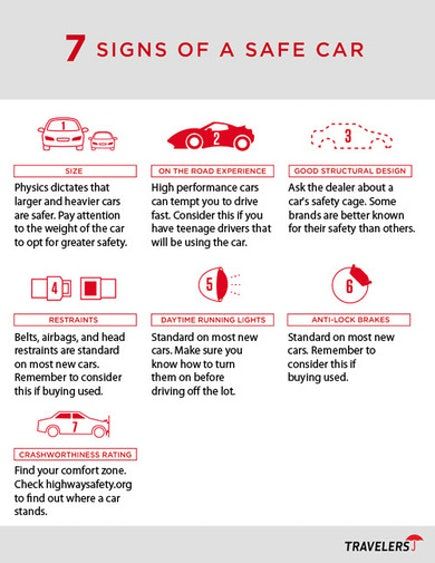 7 SIGNS OF A SAFE CAR

1

SIZE

Physics dictates that larger and heavier cars are safer. Pay attention to the weight of the car to opt for greater safety.

2

ON THE ROAD EXPERIENCE

High performance cars can tempt you to drive fast. Consider this if you have teenage drivers that will be using the car.

3

GOOD STRUCTURAL DESIGN

Ask the dealer about a car's safety cage. Some brands are better known for their safety than others.

4

RESTRAINTS

Belts, airbags, and head restraints are standard on most new cars. Remember to consider this if buying used.

5

DAYTIME RUNNING LIGHTS

Standard on most new cars. Make sure you know how to turn them on before driving off the lot.

6

ANTI-LOCK BRAKES

Standard on most new cars. Remember to consider this if buying used.

7

CRASHWORTHINESS RATING

Find your comfort zone. Check highwaysafety.org to find out where a car stands.

TRAVELERS